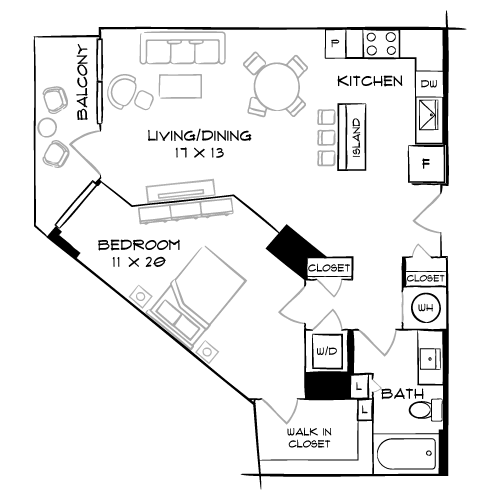 BALCONY

P

KITCHEN

DW

LIVING/DINING
17 X 13

ISLAND

F

BEDROOM
11 X 20

CLOSET

CLOSET

WH

W/D

L

L

BATH

WALK IN CLOSET